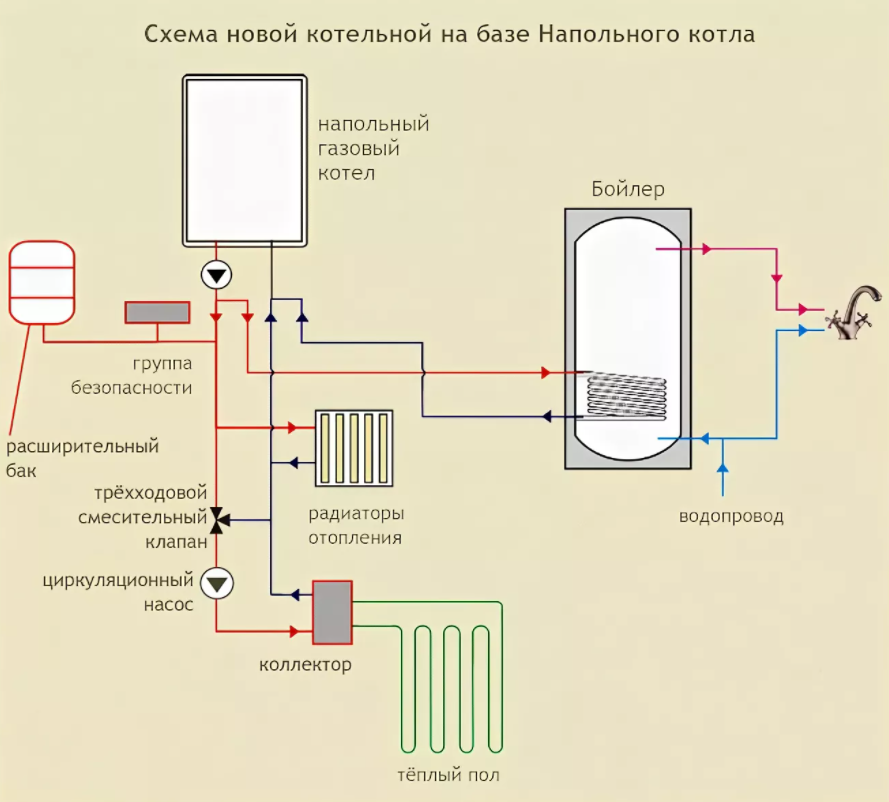 Схема новой котельной на базе Напольного котла

напольный газовый котел

Бойлер

группа безопасности

расширительный бак

трёхходовой смесительный клапан

радиаторы отопления

водопровод

циркуляционный насос

коллектор

тёплый пол