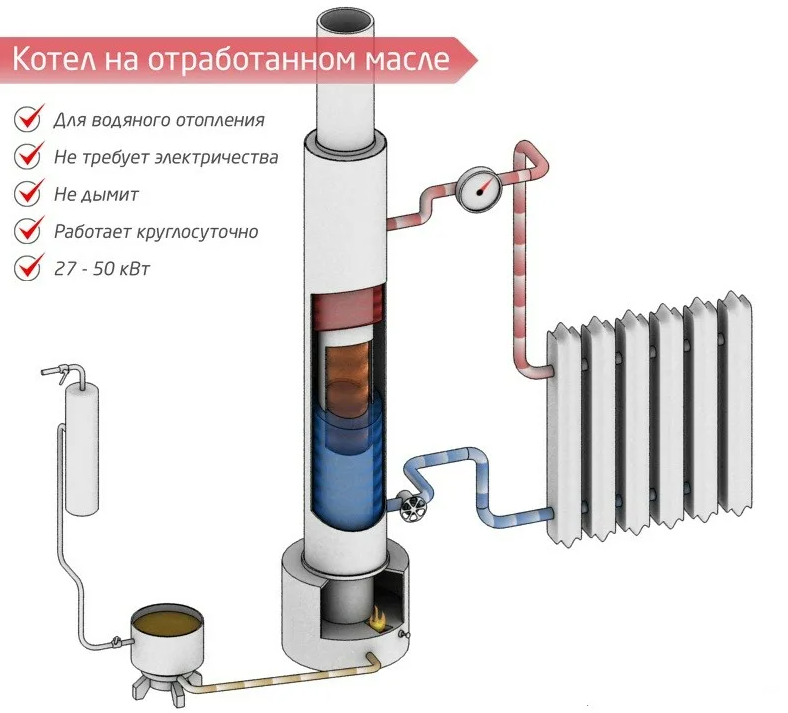 Котел на отработанном масле

Для водяного отопления
Не требует электричества
Не дымит
Работает круглосуточно
27 - 50 кВт