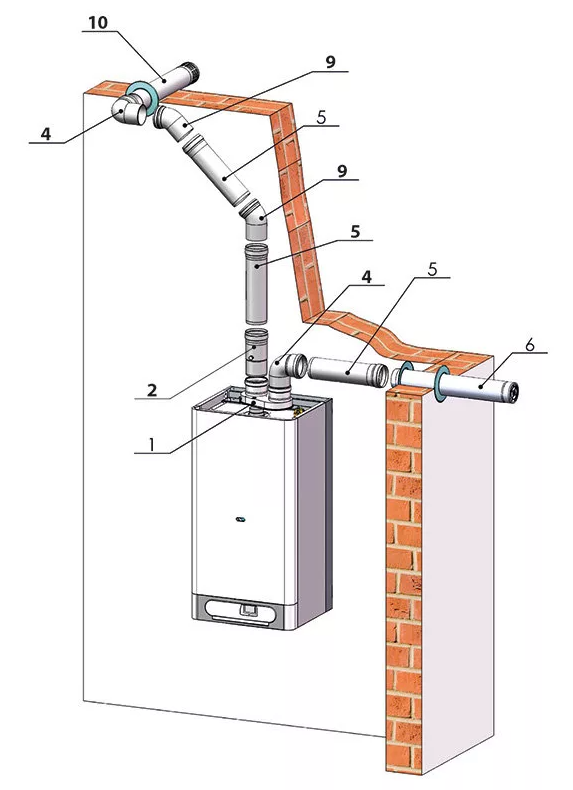 10
9
4
5
9
5
4
5
6
2
1