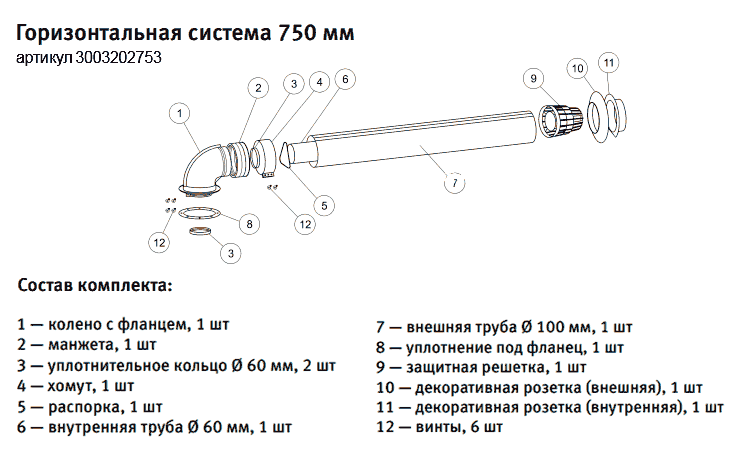 Горизонтальная система 750 мм
артикул 3003202753

1
2
3
4
6
9
10
11
7
5
12
8
12
3

Состав комплекта:

1 — колено с фланцем, 1 шт
2 — манжета, 1 шт
3 — уплотнительное кольцо Ø 60 мм, 2 шт
4 — хомут, 1 шт
5 — распорка, 1 шт
6 — внутренняя труба Ø 60 мм, 1 шт

7 — внешняя труба Ø 100 мм, 1 шт
8 — уплотнение под фланец, 1 шт
9 — защитная решетка, 1 шт
10 — декоративная розетка (внешняя), 1 шт
11 — декоративная розетка (внутренняя), 1 шт
12 — винты, 6 шт