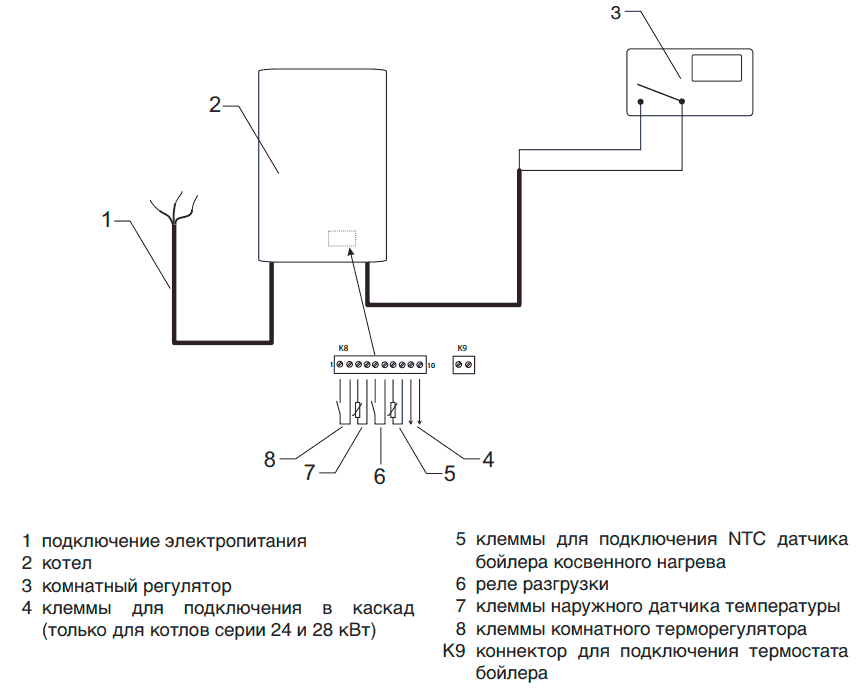 3

2

1

K8

1

10

K9

8

7

6

5

4

1 подключение электропитания
2 котел
3 комнатный регулятор
4 клеммы для подключения в каскад (только для котлов серии 24 и 28 кВт)

5 клеммы для подключения NTC датчика бойлера косвенного нагрева
6 реле разгрузки
7 клеммы наружного датчика температуры
8 клеммы комнатного терморегулятора
K9 коннектор для подключения термостата бойлера