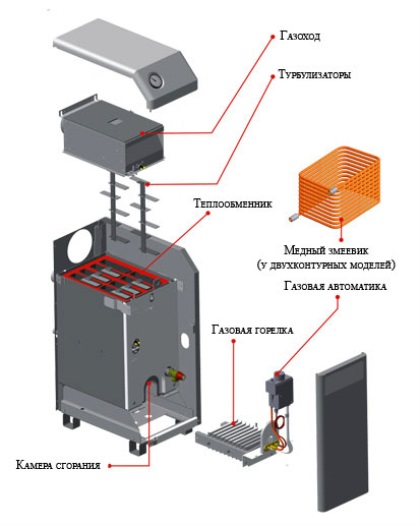 Газоход

Турбулизаторы

Теплообменник

Медный змеевик
(у двухконтурных моделей)

Газовая автоматика

Газовая горелка

Камера сгорания